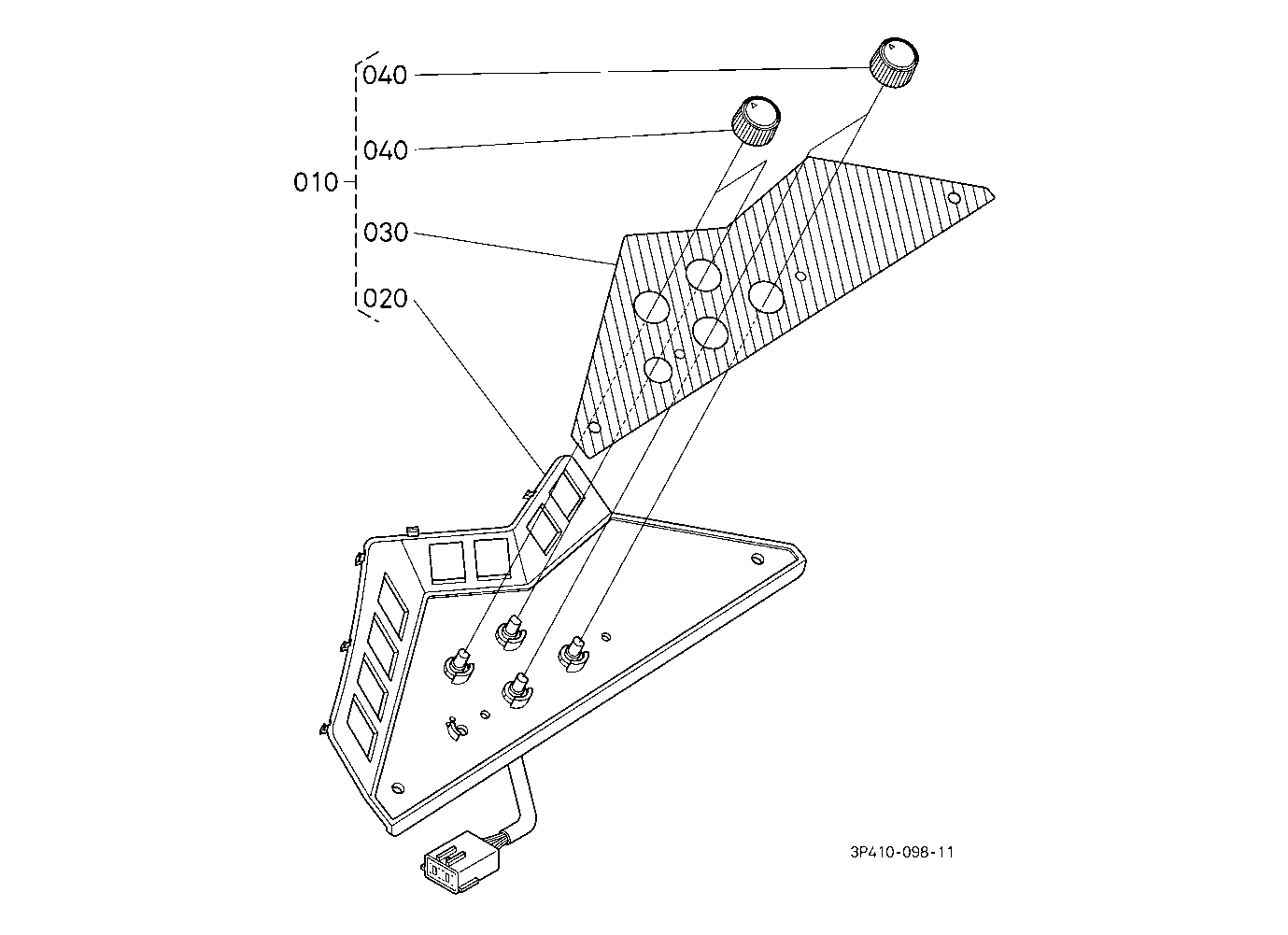 040
040
010
030
020
3P410-098-11